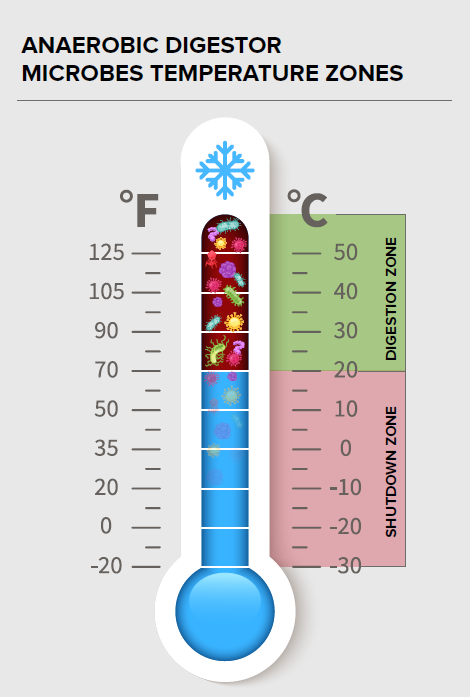 ANAEROBIC DIGESTOR MICROBES TEMPERATURE ZONES

°F

125
105
90
70
50
35
20
0
-20

°C

50
40
30
20
10
0
-10
-20
-30

DIGESTION ZONE

SHUTDOWN ZONE