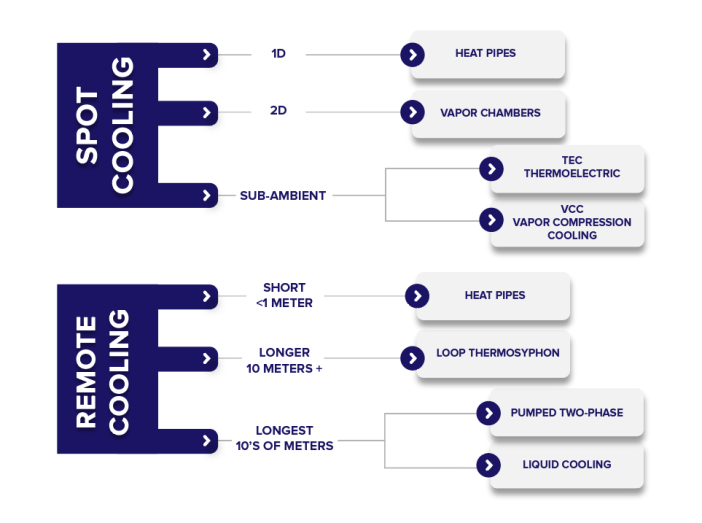 SPOT COOLING

1D

HEAT PIPES

2D

VAPOR CHAMBERS

SUB-AMBIENT

TEC
THERMOELECTRIC

VCC
VAPOR COMPRESSION COOLING

REMOTE COOLING

SHORT
<1 METER

HEAT PIPES

LONGER
10 METERS +

LOOP THERMOSYPHON

LONGEST
10'S OF METERS

PUMPED TWO-PHASE

LIQUID COOLING