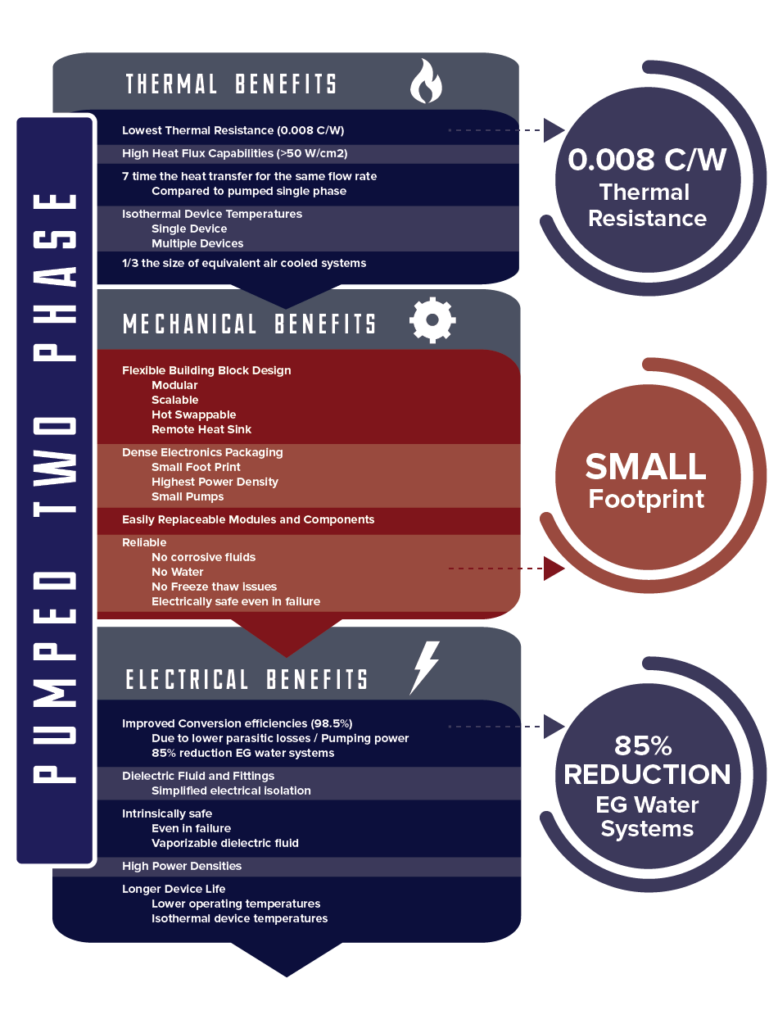 PUMPED TWO PHASE

THERMAL BENEFITS

Lowest Thermal Resistance (0.008 C/W)

High Heat Flux Capabilities (>50 W/cm2)

7 time the heat transfer for the same flow rate
Compared to pumped single phase

Isothermal Device Temperatures
Single Device
Multiple Devices

1/3 the size of equivalent air cooled systems

0.008 C/W
Thermal Resistance

MECHANICAL BENEFITS

Flexible Building Block Design
Modular
Scalable
Hot Swappable
Remote Heat Sink

Dense Electronics Packaging
Small Foot Print
Highest Power Density
Small Pumps

Easily Replaceable Modules and Components

Reliable
No corrosive fluids
No Water
No Freeze thaw issues
Electrically safe even in failure

SMALL
Footprint

ELECTRICAL BENEFITS

Improved Conversion efficiencies (98.5%)
Due to lower parasitic losses / Pumping power
85% reduction EG water systems

Dielectric Fluid and Fittings
Simplified electrical isolation

Intrinsically safe
Even in failure
Vaporizable dielectric fluid

High Power Densities

Longer Device Life
Lower operating temperatures
Isothermal device temperatures

85%
REDUCTION
EG Water
Systems