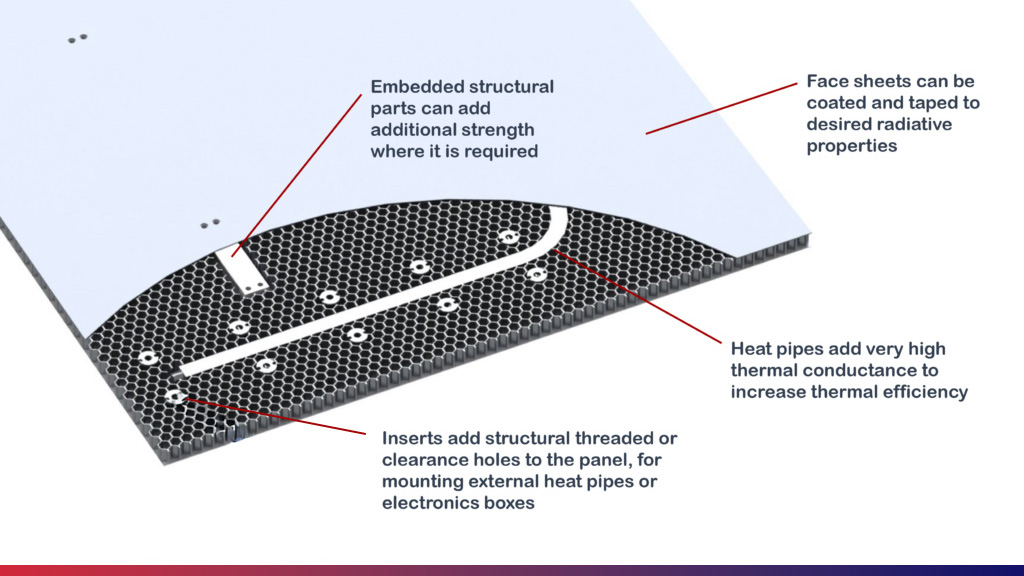 Embedded structural parts can add additional strength where it is required

Face sheets can be coated and taped to desired radiative properties

Heat pipes add very high thermal conductance to increase thermal efficiency

Inserts add structural threaded or clearance holes to the panel, for mounting external heat pipes or electronics boxes